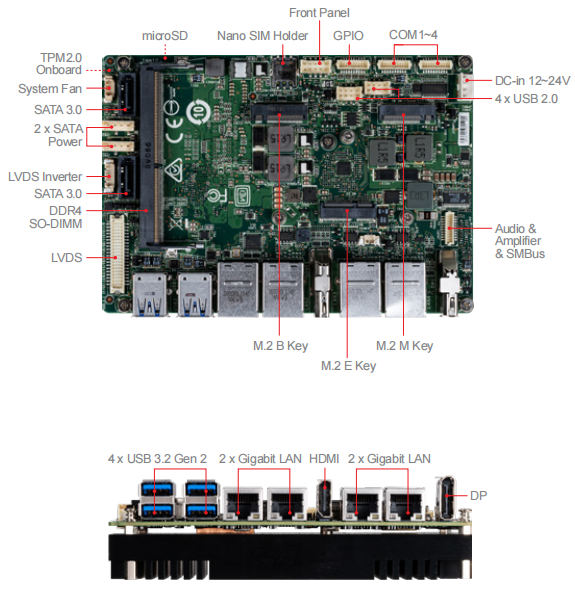 Front Panel

microSD

Nano SIM Holder

GPIO

COM1~4

TPM2.0 Onboard

System Fan

SATA 3.0

2 x SATA Power

LVDS Inverter

SATA 3.0

DDR4 SO-DIMM

LVDS

DC-in 12~24V

4 x USB 2.0

Audio & Amplifier & SMBus

M.2 B Key

M.2 E Key

M.2 M Key

4 x USB 3.2 Gen 2

2 x Gigabit LAN

HDMI

2 x Gigabit LAN

DP